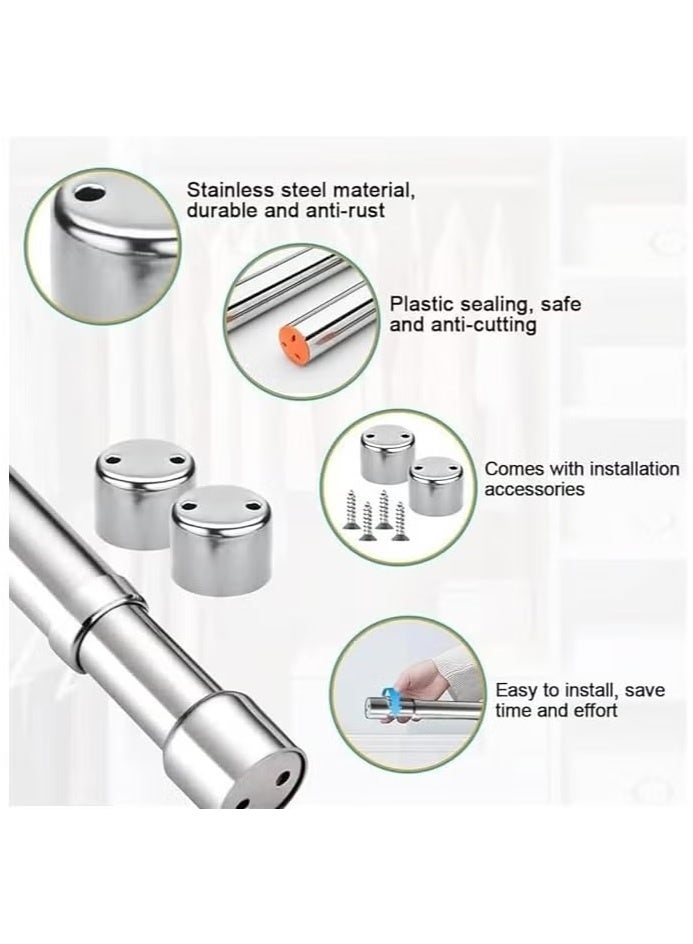 Stainless steel material, durable and anti-rust

Plastic sealing, safe and anti-cutting

Comes with installation accessories

Easy to install, save time and effort